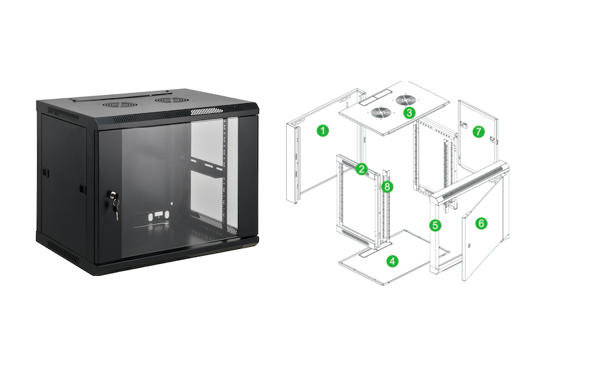 1
3
7
2
8
5
6
4